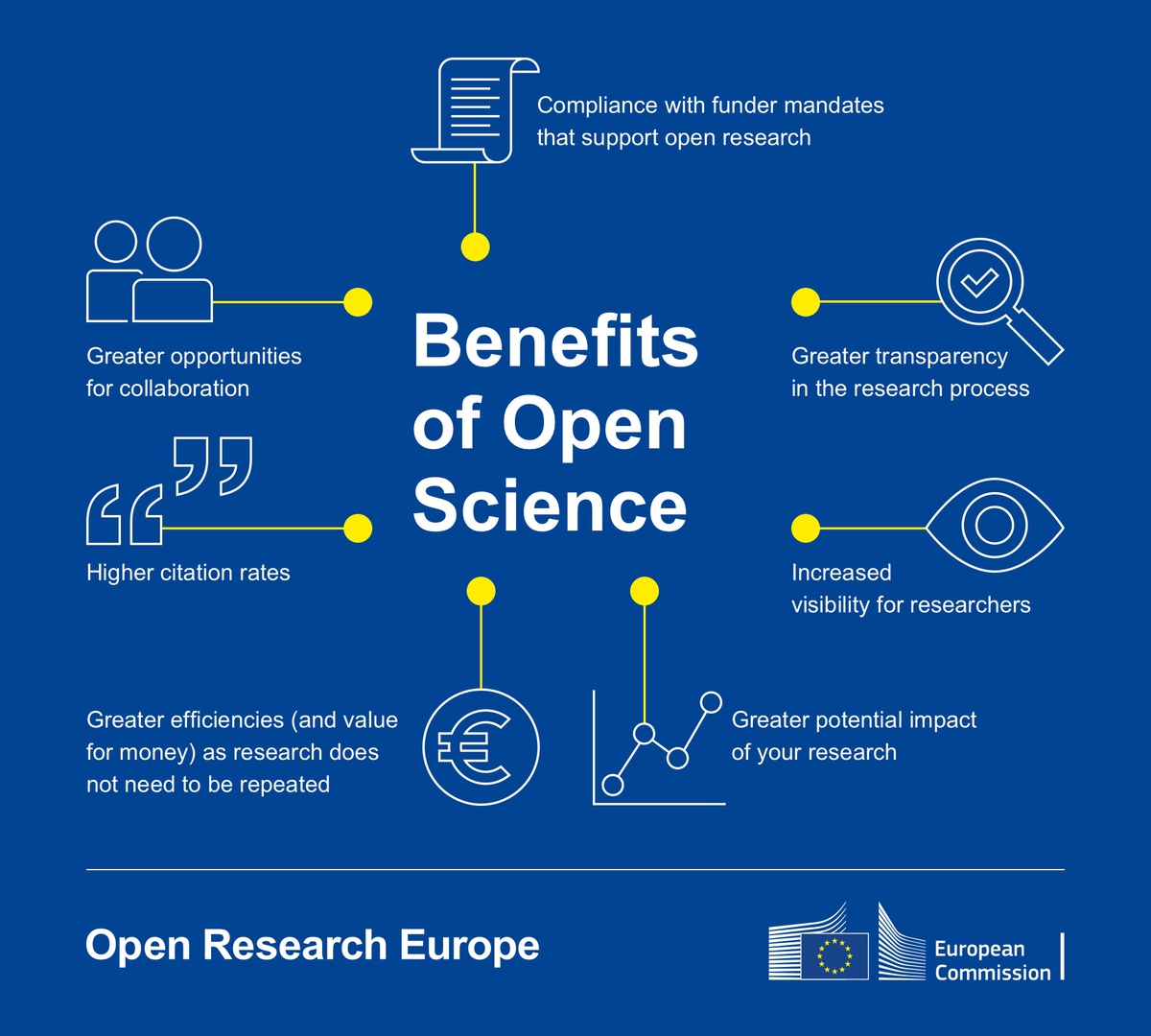 Compliance with funder mandates that support open research

Greater opportunities for collaboration

Benefits of Open Science

Greater transparency in the research process

Higher citation rates

Increased visibility for researchers

Greater efficiencies (and value for money) as research does not need to be repeated

Greater potential impact of your research

Open Research Europe

European Commission