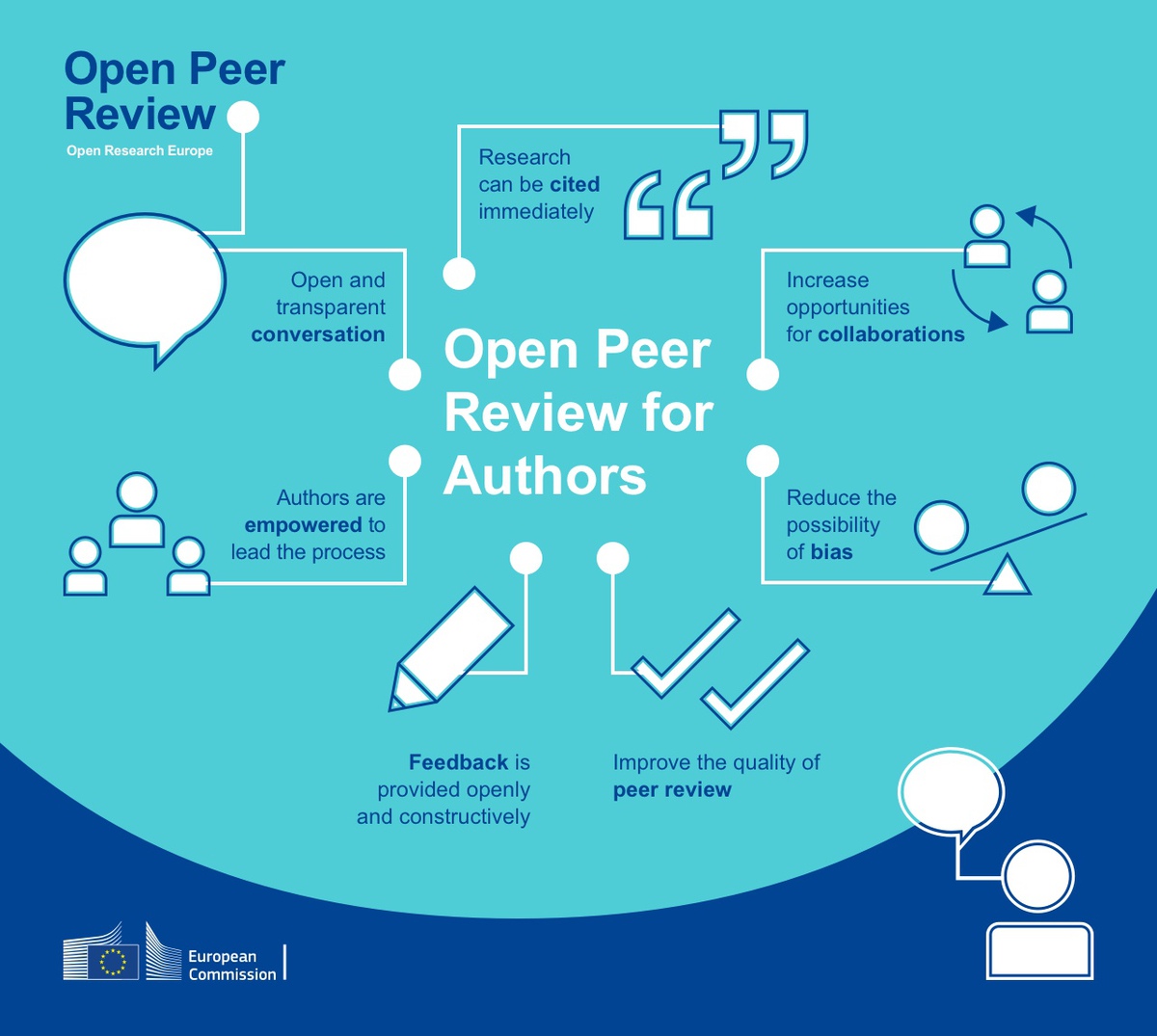 Open Peer Review
Open Research Europe

Research can be cited immediately

Open and transparent conversation

Open Peer Review for Authors

Increase opportunities for collaborations

Authors are empowered to lead the process

Reduce the possibility of bias

Feedback is provided openly and constructively

Improve the quality of peer review

European Commission