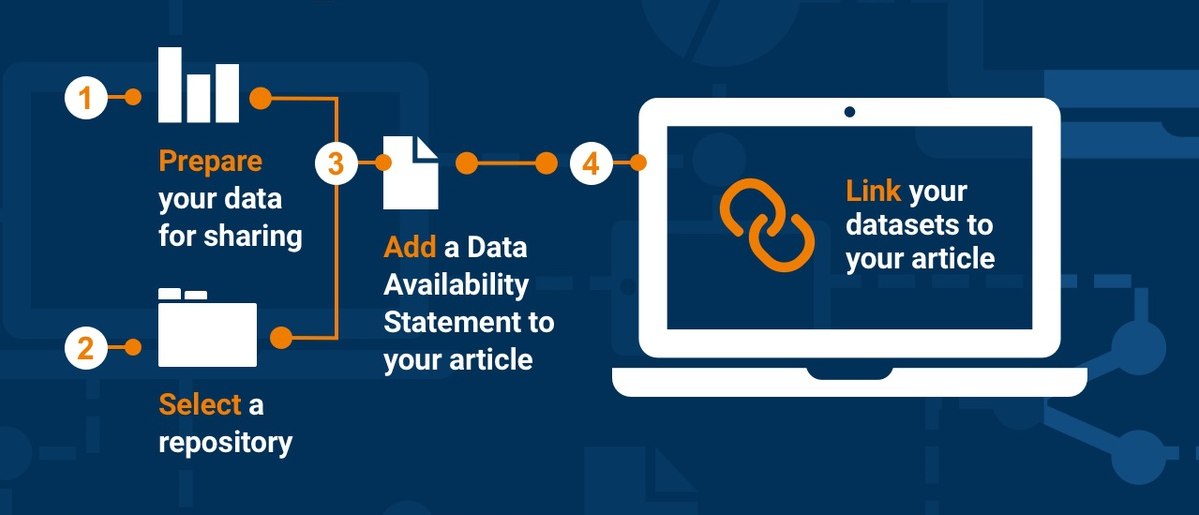 1

Prepare your data for sharing

2

Select a repository

3

Add a Data Availability Statement to your article

4

Link your datasets to your article