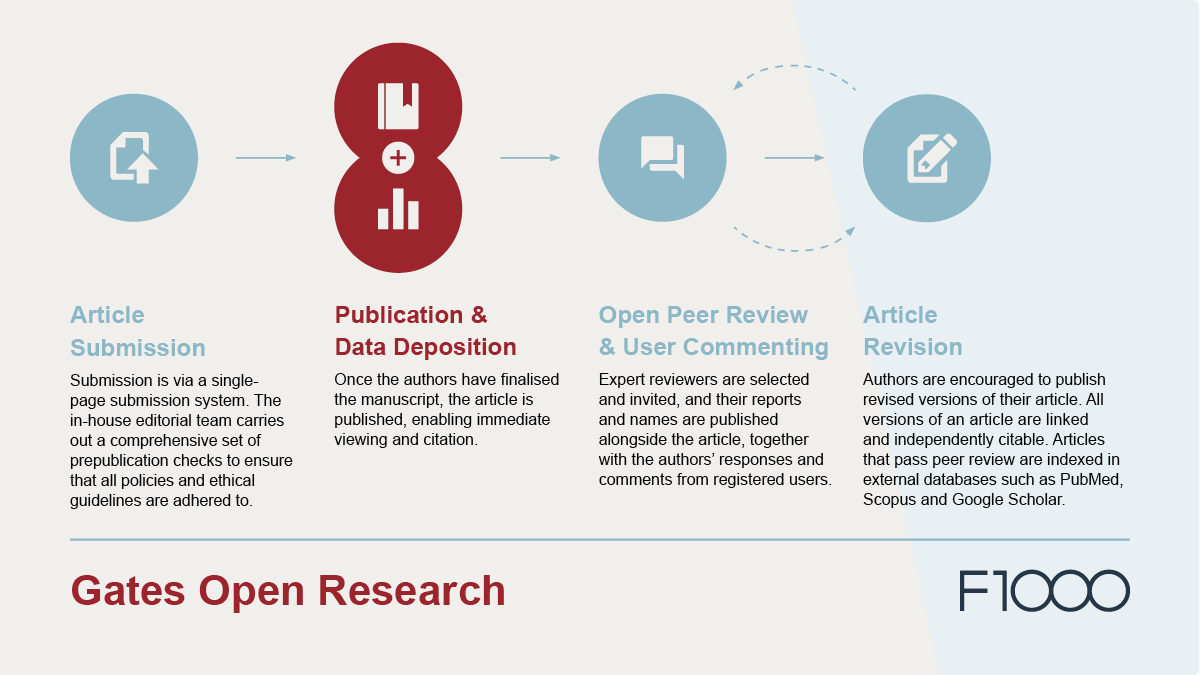 Article Submission

Submission is via a single-page submission system. The in-house editorial team carries out a comprehensive set of prepublication checks to ensure that all policies and ethical guidelines are adhered to.

Publication & Data Deposition

Once the authors have finalised the manuscript, the article is published, enabling immediate viewing and citation.

Open Peer Review & User Commenting

Expert reviewers are selected and invited, and their reports and names are published alongside the article, together with the authors' responses and comments from registered users.

Article Revision

Authors are encouraged to publish revised versions of their article. All versions of an article are linked and independently citable. Articles that pass peer review are indexed in external databases such as PubMed, Scopus and Google Scholar.

Gates Open Research

F1000