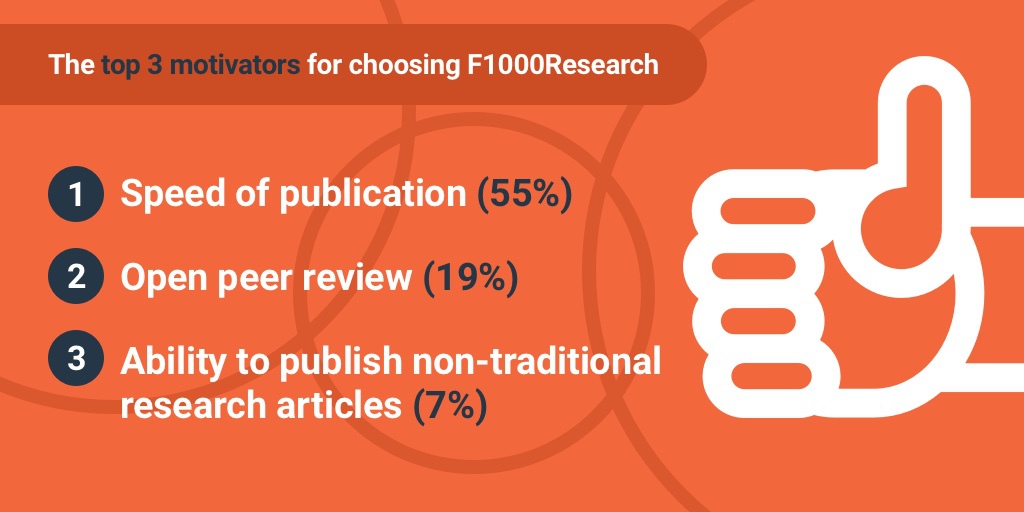 The top 3 motivators for choosing F1000Research

1 Speed of publication (55%)

2 Open peer review (19%)

3 Ability to publish non-traditional research articles (7%)