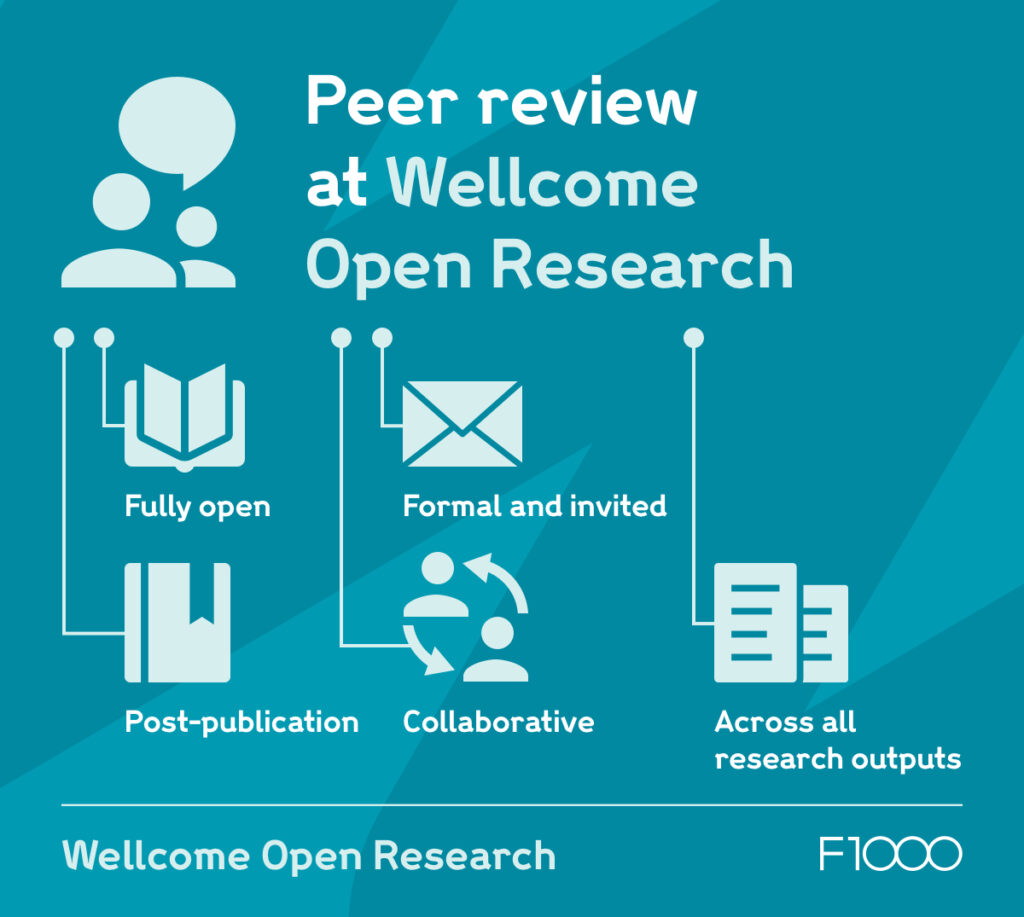 Peer review at Wellcome Open Research

Fully open

Formal and invited

Post-publication

Collaborative

Across all research outputs

Wellcome Open Research

F1000